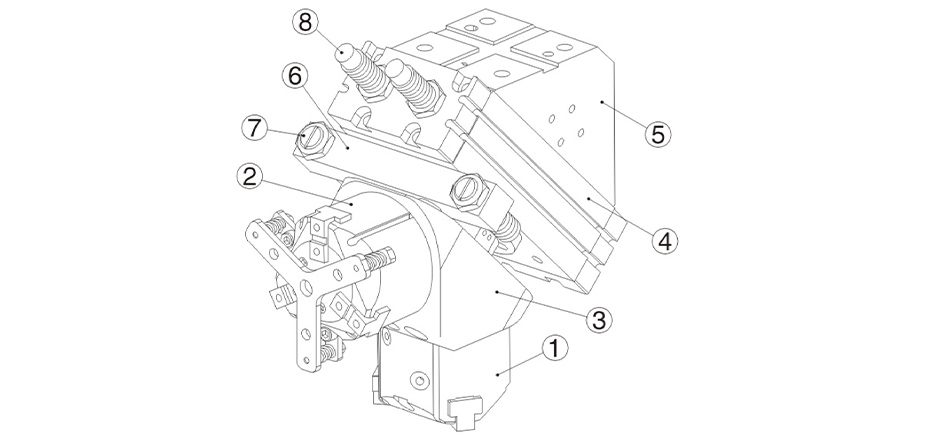 8
6
7
2
5
4
3
1