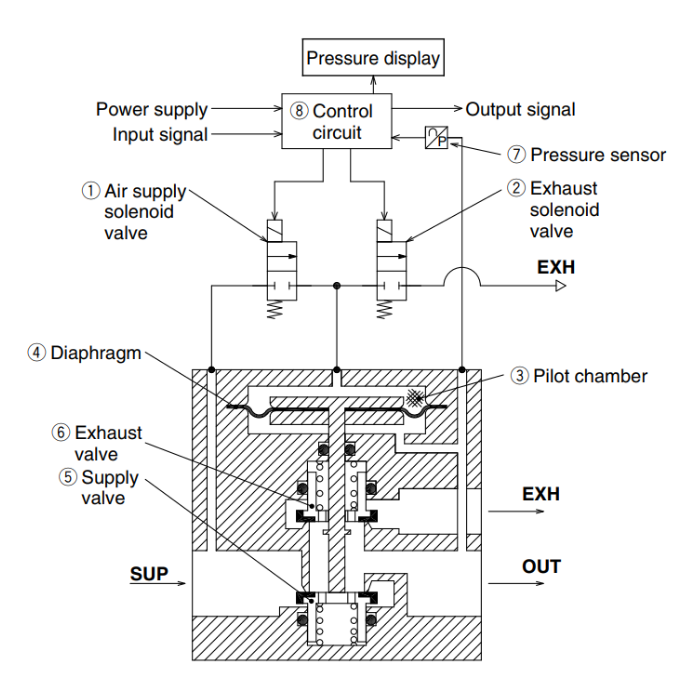 Pressure display

Power supply

Input signal

⑧ Control circuit

Output signal

P

⑦ Pressure sensor

① Air supply solenoid valve

② Exhaust solenoid valve

EXH

④ Diaphragm

③ Pilot chamber

⑥ Exhaust valve

⑤ Supply valve

EXH

SUP

OUT