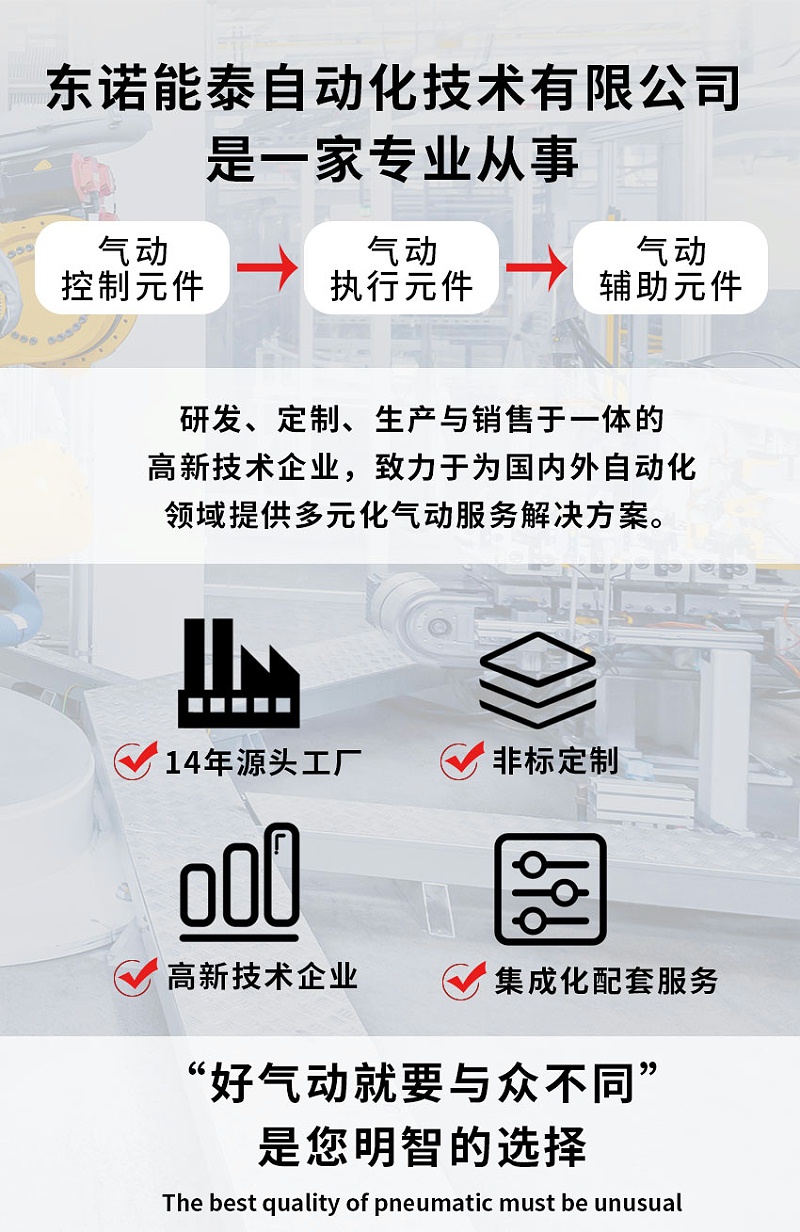 东诺能泰自动化技术有限公司
是一家专业从事

气动
控制元件

气动
执行元件

气动
辅助元件

研发、定制、生产与销售于一体的
高新技术企业，致力于为国内外自动化
领域提供多元化气动服务解决方案。

14年源头工厂

非标定制

高新技术企业

集成化配套服务

“好气动就要与众不同”
是您明智的选择

The best quality of pneumatic must be unusual