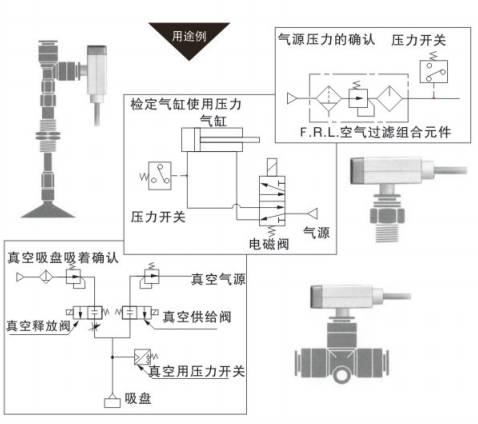 用途例

气源压力的确认　压力开关

F.R.L.空气过滤组合元件

检定气缸使用压力

气缸

压力开关

电磁阀

气源

真空吸盘吸着确认

真空气源

真空释放阀

真空供给阀

真空用压力开关

吸盘